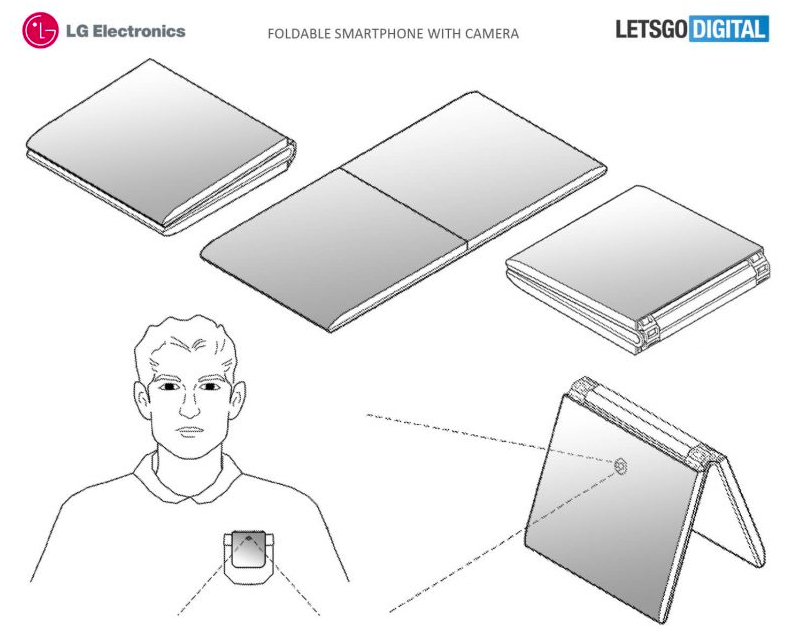 LG Electronics

FOLDABLE SMARTPHONE WITH CAMERA

LETSGO DIGITAL